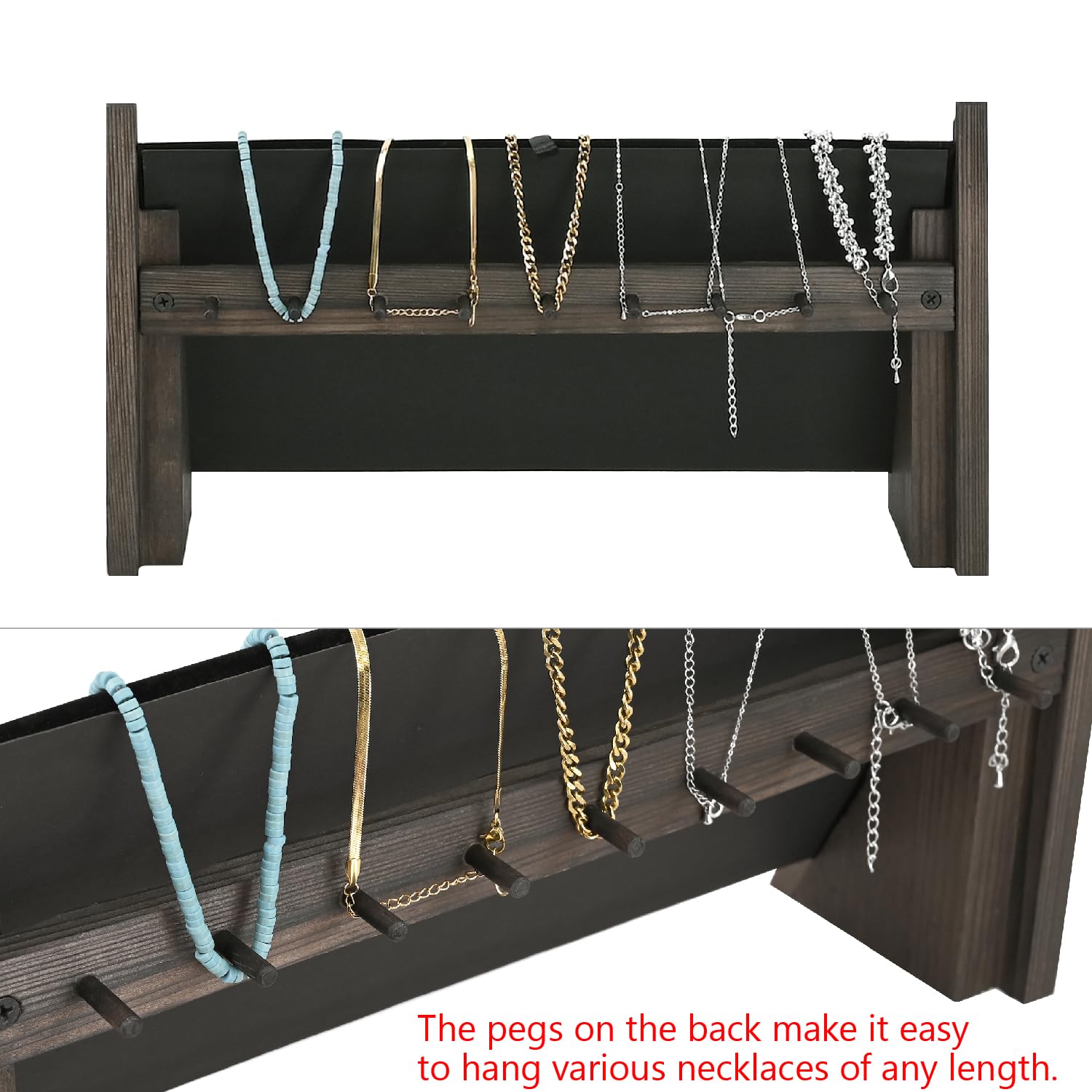 The pegs on the back make it easy to hang various necklaces of any length.